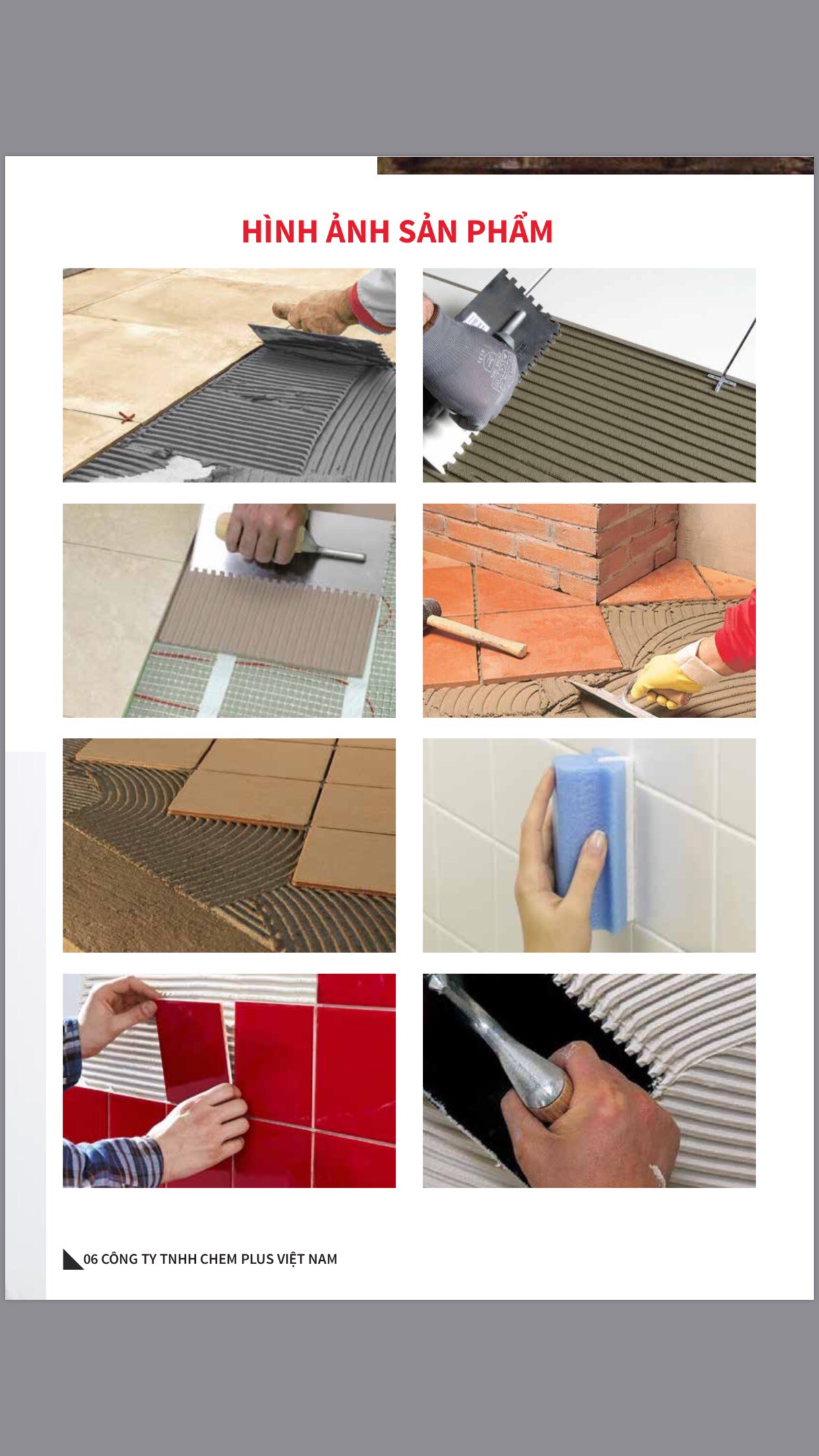 HÌNH ẢNH SẢN PHẨM

06 CÔNG TY TNHH CHEM PLUS VIỆT NAM